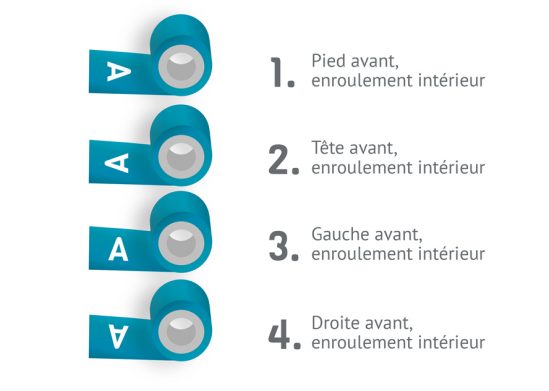 A

1. Pied avant, enroulement intérieur

A

2. Tête avant, enroulement intérieur

A

3. Gauche avant, enroulement intérieur

A

4. Droite avant, enroulement intérieur