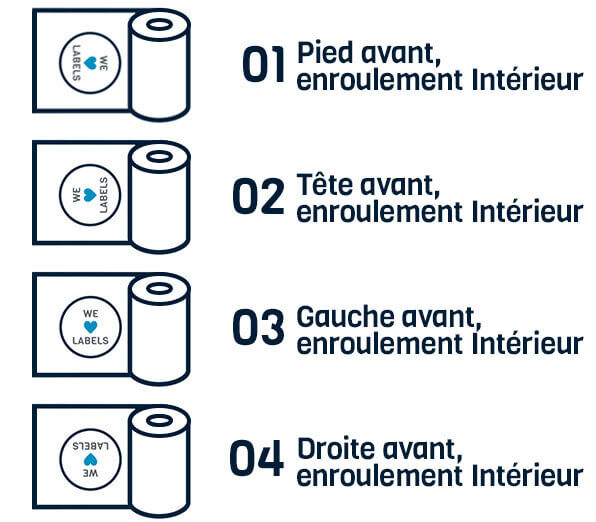 WE LABELS

01 Pied avant, enroulement Intérieur

WE LABELS

02 Tête avant, enroulement Intérieur

WE LABELS

03 Gauche avant, enroulement Intérieur

WE LABELS

04 Droite avant, enroulement Intérieur